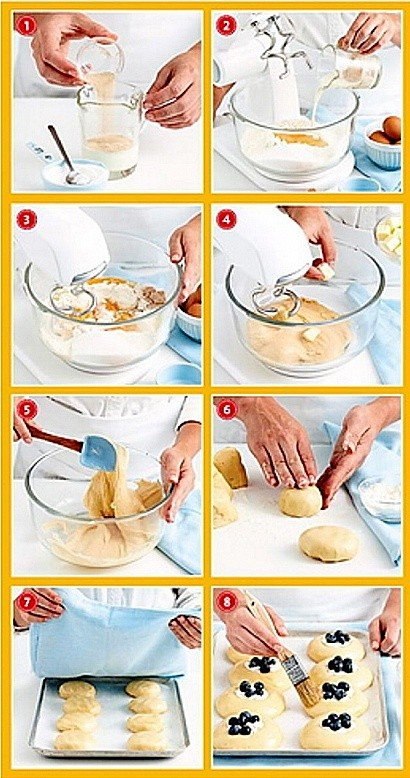 1
2
3
4
5
6
7
8